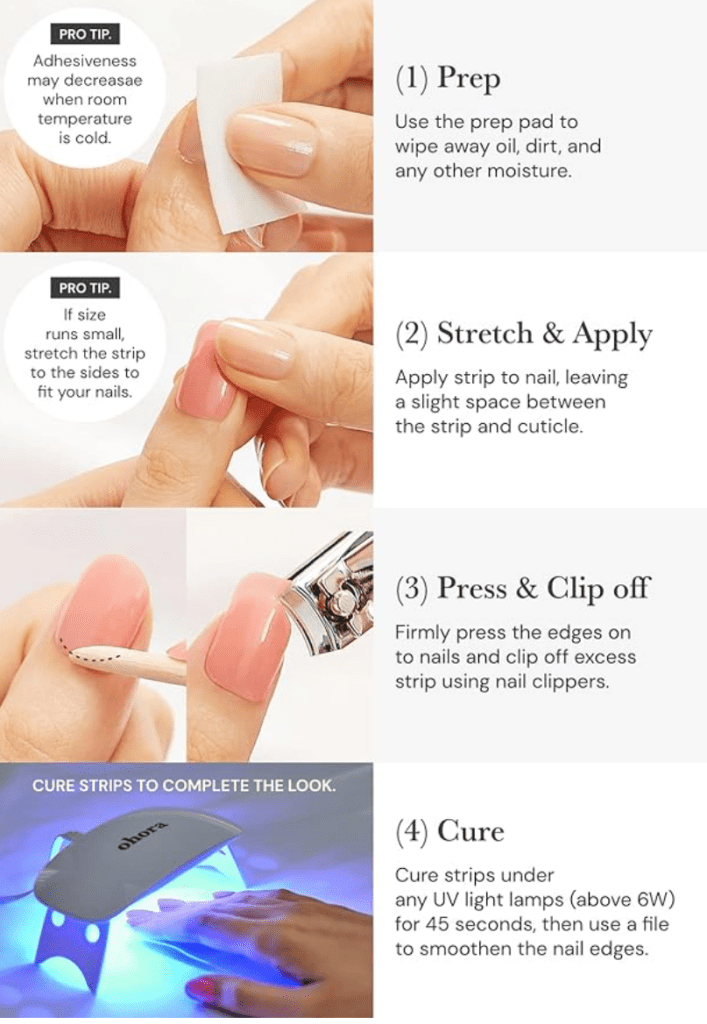 PRO TIP.
Adhesiveness may decreasae when room temperature is cold.

(1) Prep

Use the prep pad to wipe away oil, dirt, and any other moisture.

PRO TIP.
If size runs small, stretch the strip to the sides to fit your nails.

(2) Stretch & Apply

Apply strip to nail, leaving a slight space between the strip and cuticle.

(3) Press & Clip off

Firmly press the edges on to nails and clip off excess strip using nail clippers.

CURE STRIPS TO COMPLETE THE LOOK.

ohora

(4) Cure

Cure strips under any UV light lamps (above 6W) for 45 seconds, then use a file to smoothen the nail edges.